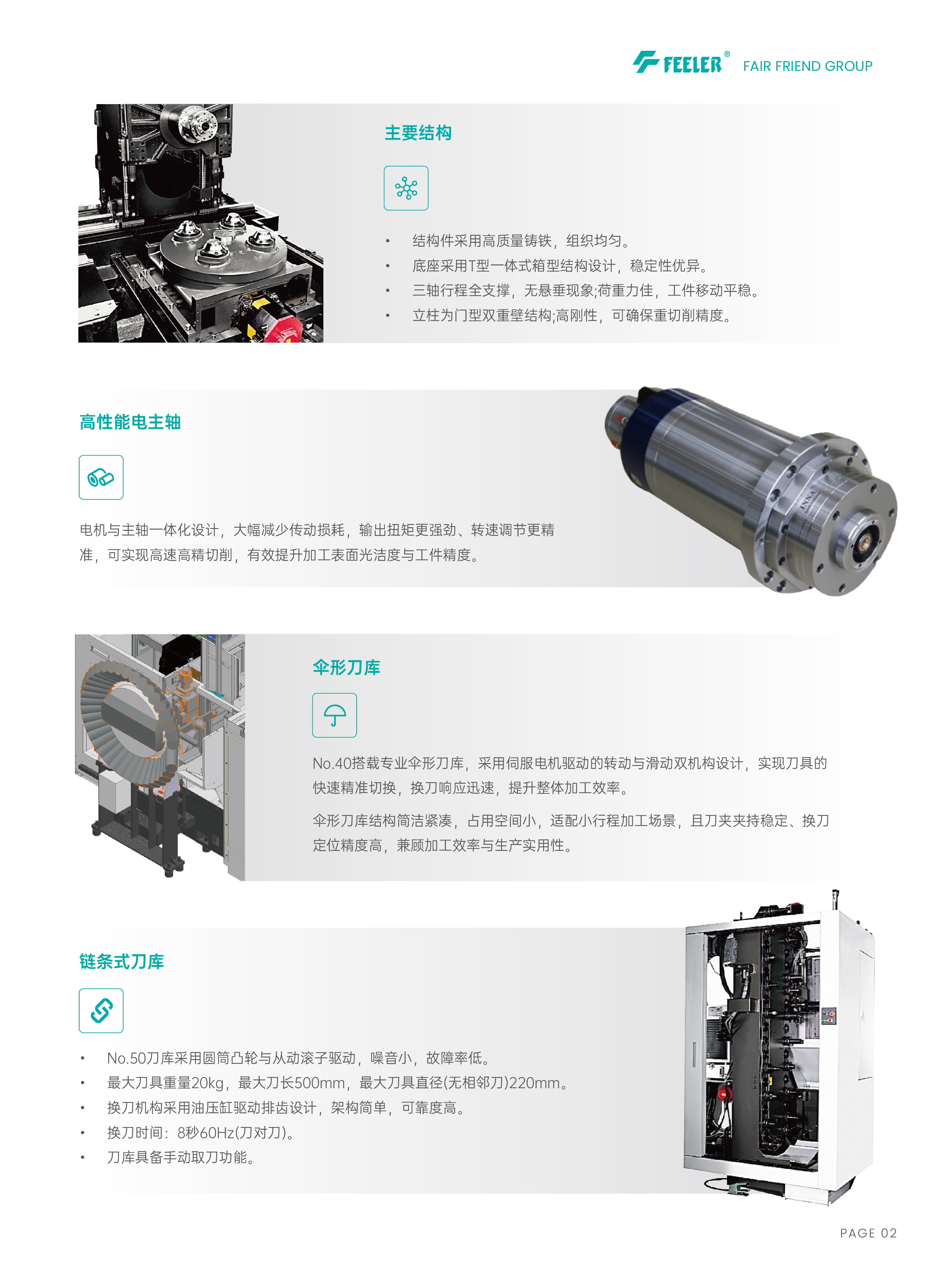 FEELER® FAIR FRIEND GROUP

主要结构

• 结构件采用高质量铸铁，组织均匀。
• 底座采用T型一体式箱型结构设计，稳定性优异。
• 三轴行程全支撑，无悬垂现象;荷重力佳，工件移动平稳。
• 立柱为门型双重壁结构;高刚性，可确保重切削精度。

高性能电主轴

电机与主轴一体化设计，大幅减少传动损耗，输出扭矩更强劲、转速调节更精准，可实现高速高精切削，有效提升加工表面光洁度与工件精度。

INNA

伞形刀库

No.40搭载专业伞形刀库，采用伺服电机驱动的转动与滑动双机构设计，实现刀具的快速精准切换，换刀响应迅速，提升整体加工效率。

伞形刀库结构简洁紧凑，占用空间小，适配小行程加工场景，且刀夹夹持稳定、换刀定位精度高，兼顾加工效率与生产实用性。

链条式刀库

• No.50刀库采用圆筒凸轮与从动滚子驱动，噪音小，故障率低。
• 最大刀具重量20kg，最大刀长500mm，最大刀具直径(无相邻刀)220mm。
• 换刀机构采用油压缸驱动排齿设计，架构简单，可靠度高。
• 换刀时间：8秒60Hz(刀对刀)。
• 刀库具备手动取刀功能。

PAGE 02