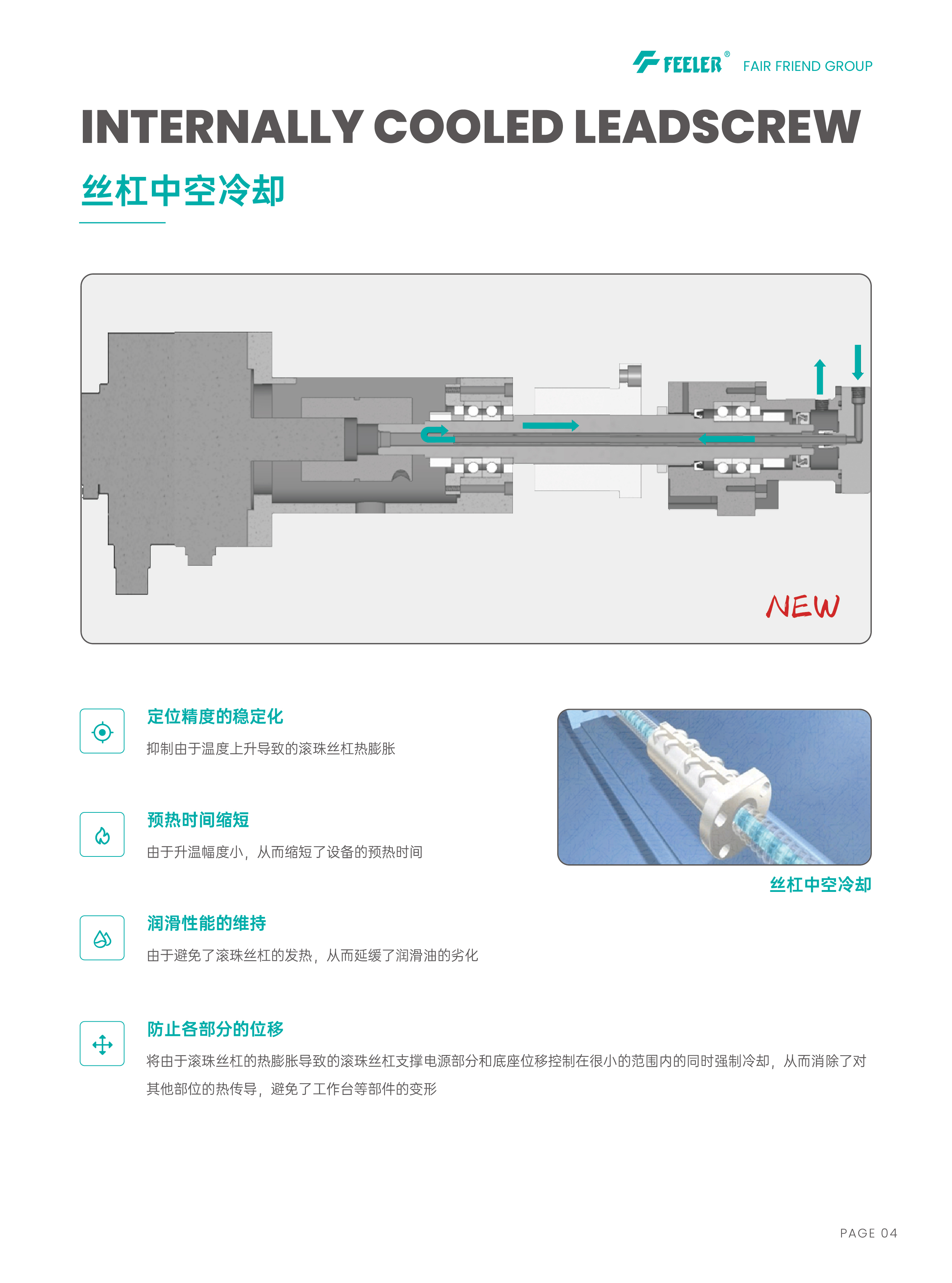 FEELER® FAIR FRIEND GROUP

INTERNALLY COOLED LEADSCREW

丝杠中空冷却

NEW

定位精度的稳定化

抑制由于温度上升导致的滚珠丝杠热膨胀

预热时间缩短

由于升温幅度小，从而缩短了设备的预热时间

润滑性能的维持

由于避免了滚珠丝杠的发热，从而延缓了润滑油的劣化

防止各部分的位移

将由于滚珠丝杠的热膨胀导致的滚珠丝杠支撑电源部分和底座位移控制在很小的范围内的同时强制冷却，从而消除了对其他部位的热传导，避免了工作台等部件的变形

丝杠中空冷却

PAGE 04